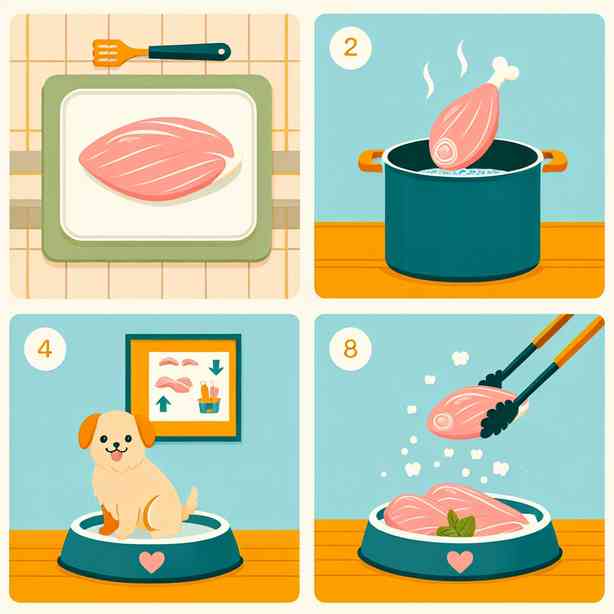 2

4

8