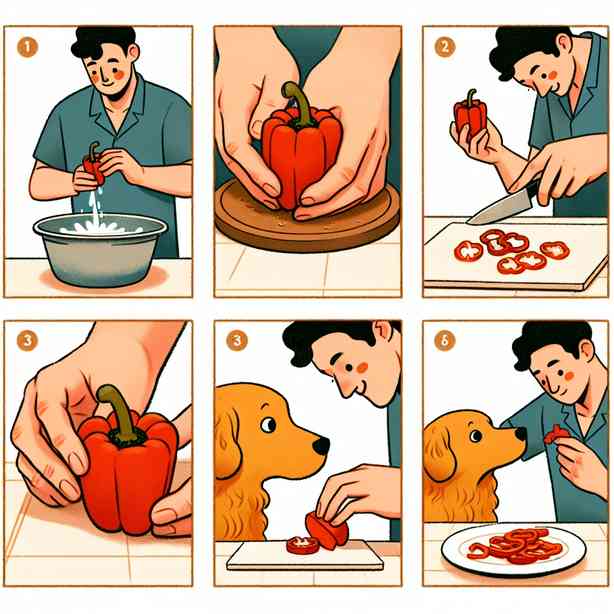 1

2

3

3

6