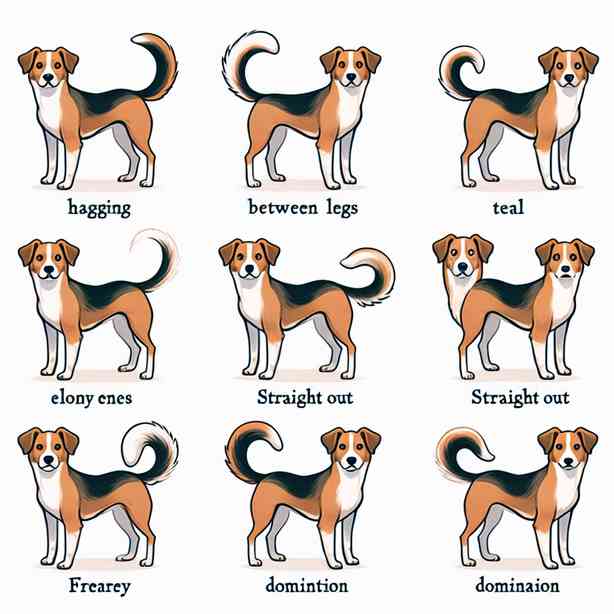 hagging

between legs

teal

elony enes

Straight out

Straight out

Frearey

domintion

dominaion